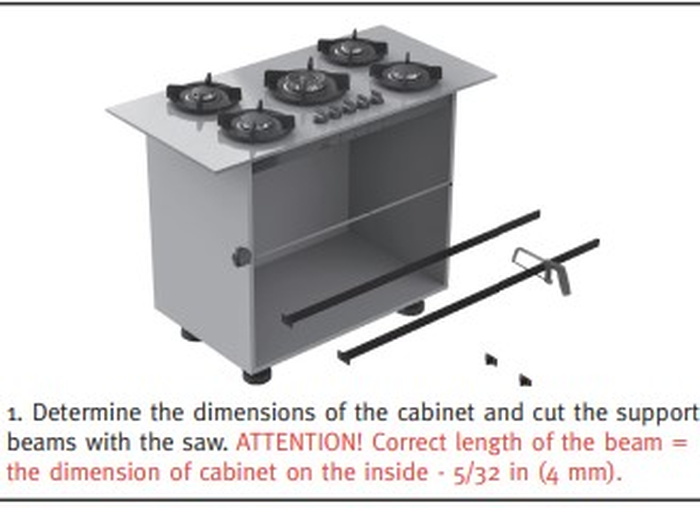 1. Determine the dimensions of the cabinet and cut the support beams with the saw. ATTENTION! Correct length of the beam = the dimension of cabinet on the inside - 5/32 in (4 mm).