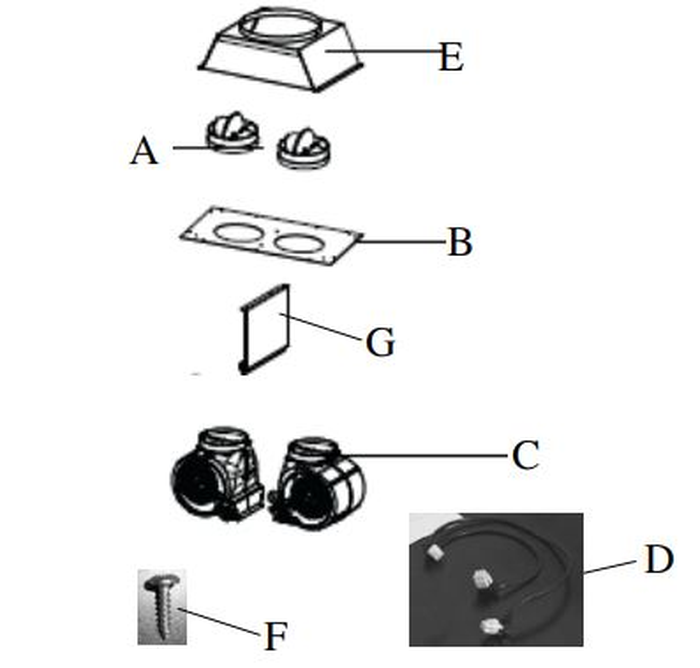 E
A
B
G
C
D
F