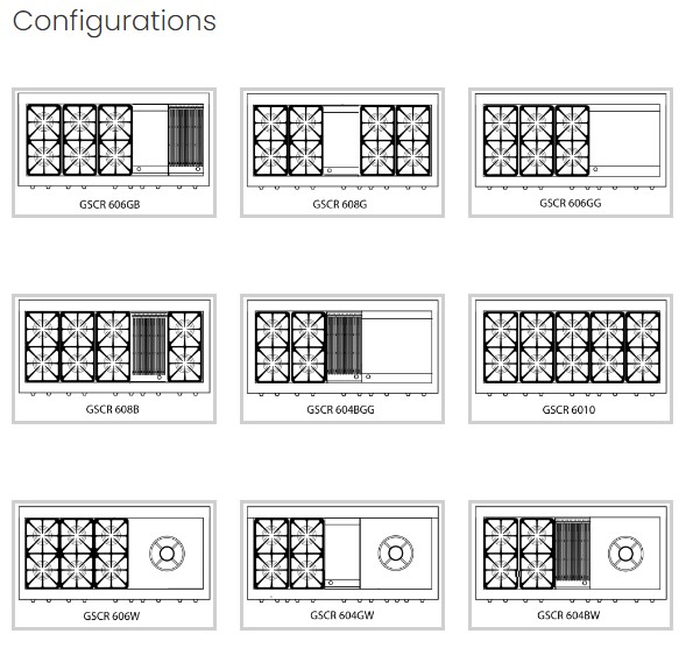 Configurations

GSCR 606GB

GSCR 608G

GSCR 606GG

GSCR 608B

GSCR 604BGG

GSCR 6010

GSCR 606W

GSCR 604GW

GSCR 604BW