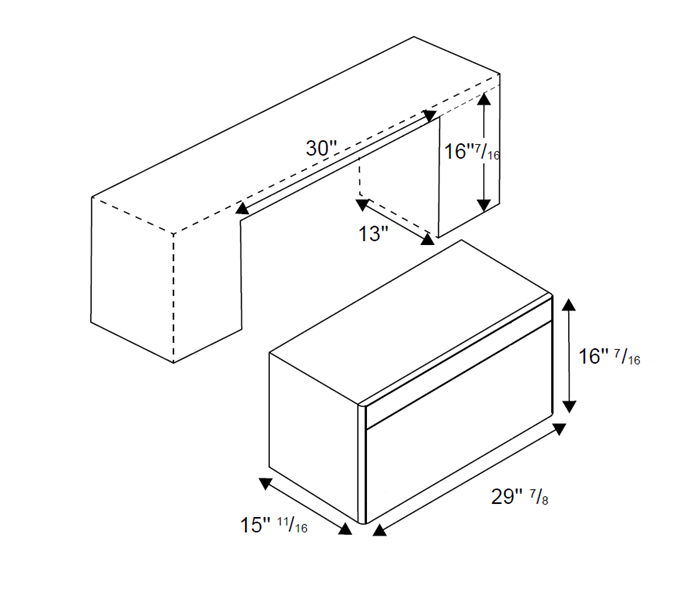 30"

16" $^{7}/_{16}$

13"

16" $^{7}/_{16}$

29" $^{7}/_{8}$

15" $^{11}/_{16}$