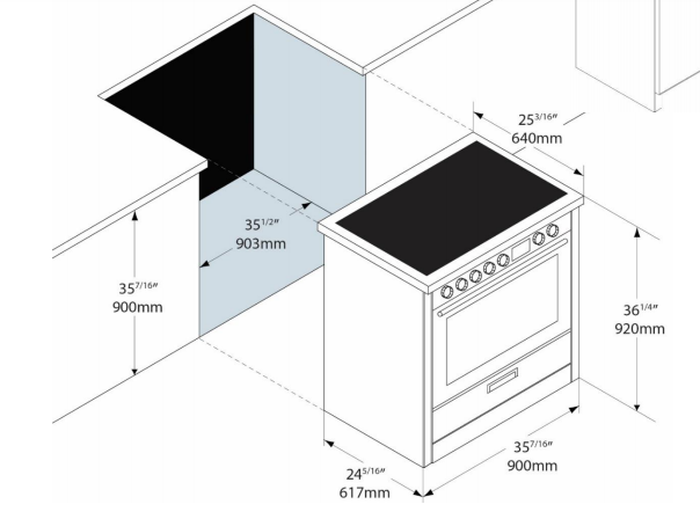 $25^{3/16''}$
640mm

$35^{1/2''}$
903mm

$35^{7/16''}$
900mm

$36^{1/4''}$
920mm

$35^{7/16''}$
900mm

$24^{5/16''}$
617mm